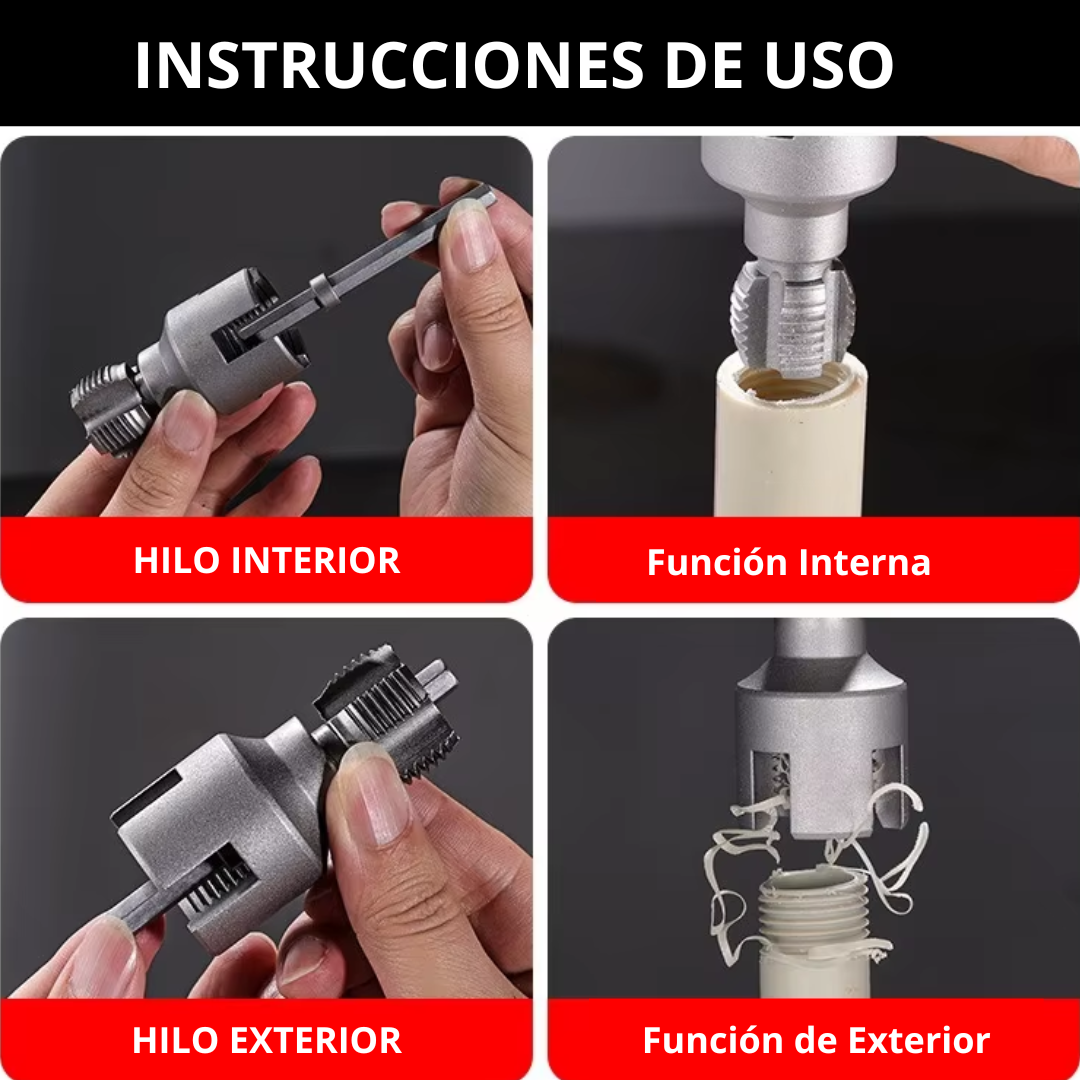 INSTRUCCIONES DE USO

HILO INTERIOR

Función Interna

HILO EXTERIOR

Función de Exterior