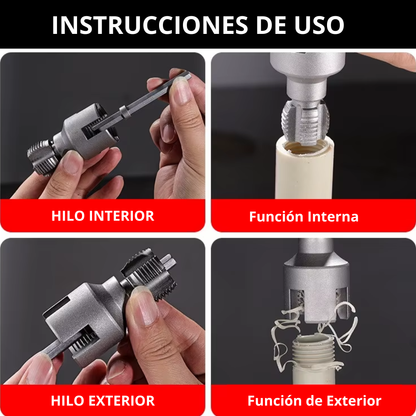 INSTRUCCIONES DE USO

HILO INTERIOR

Función Interna

HILO EXTERIOR

Función de Exterior